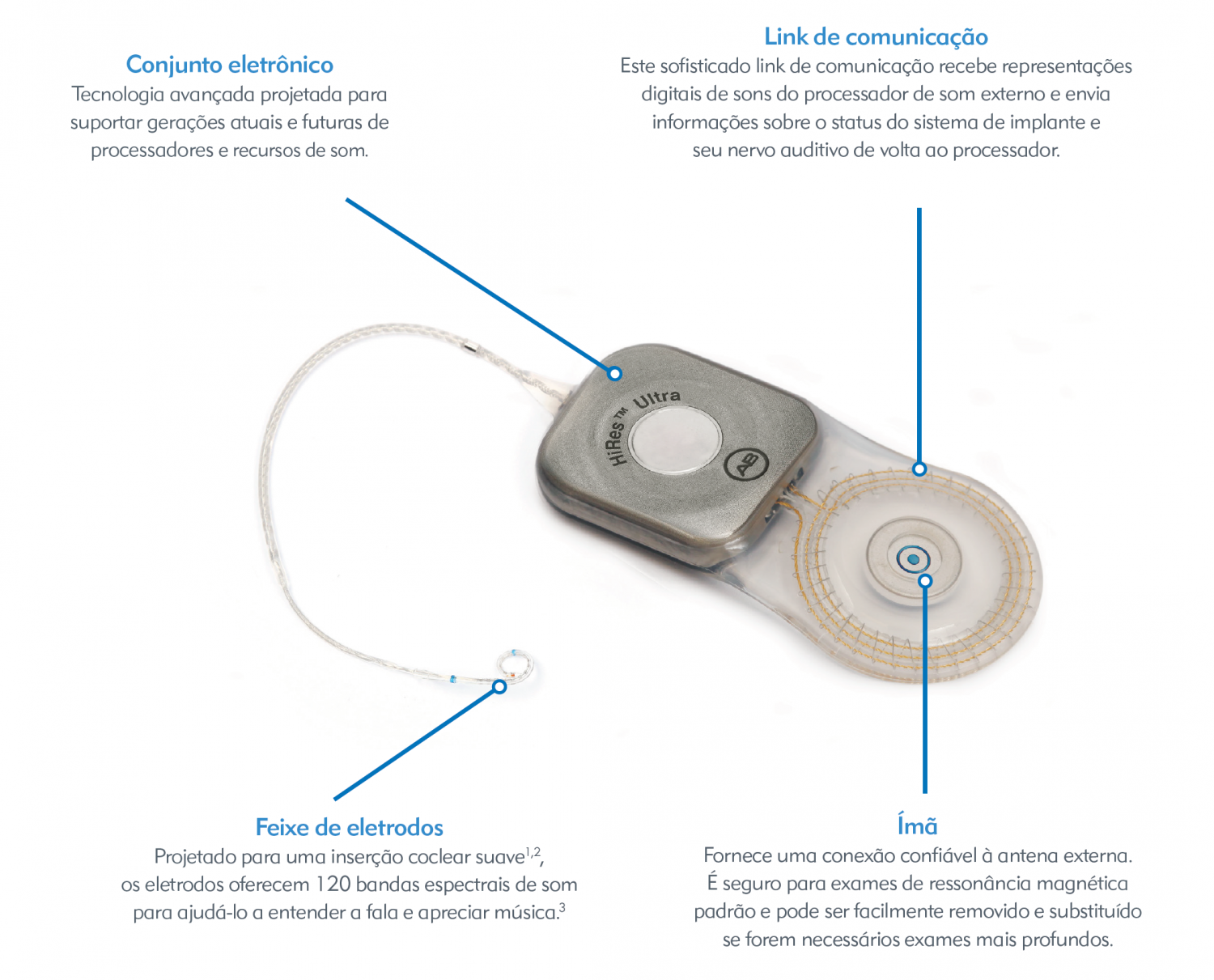 Conjunto eletrônico
Tecnologia avançada projetada para suportar gerações atuais e futuras de processadores e recursos de som.

Link de comunicação
Este sofisticado link de comunicação recebe representações digitais de sons do processador de som externo e envia informações sobre o status do sistema de implante e seu nervo auditivo de volta ao processador.

HiRes™ Ultra

AB

Feixe de eletrodos
Projetado para uma inserção coclear suave$^{1,2}$, os eletrodos oferecem 120 bandas espectrais de som para ajudá-lo a entender a fala e apreciar música.$^{3}$

Ímã
Fornece uma conexão confiável à antena externa. É seguro para exames de ressonância magnética padrão e pode ser facilmente removido e substituído se forem necessários exames mais profundos.